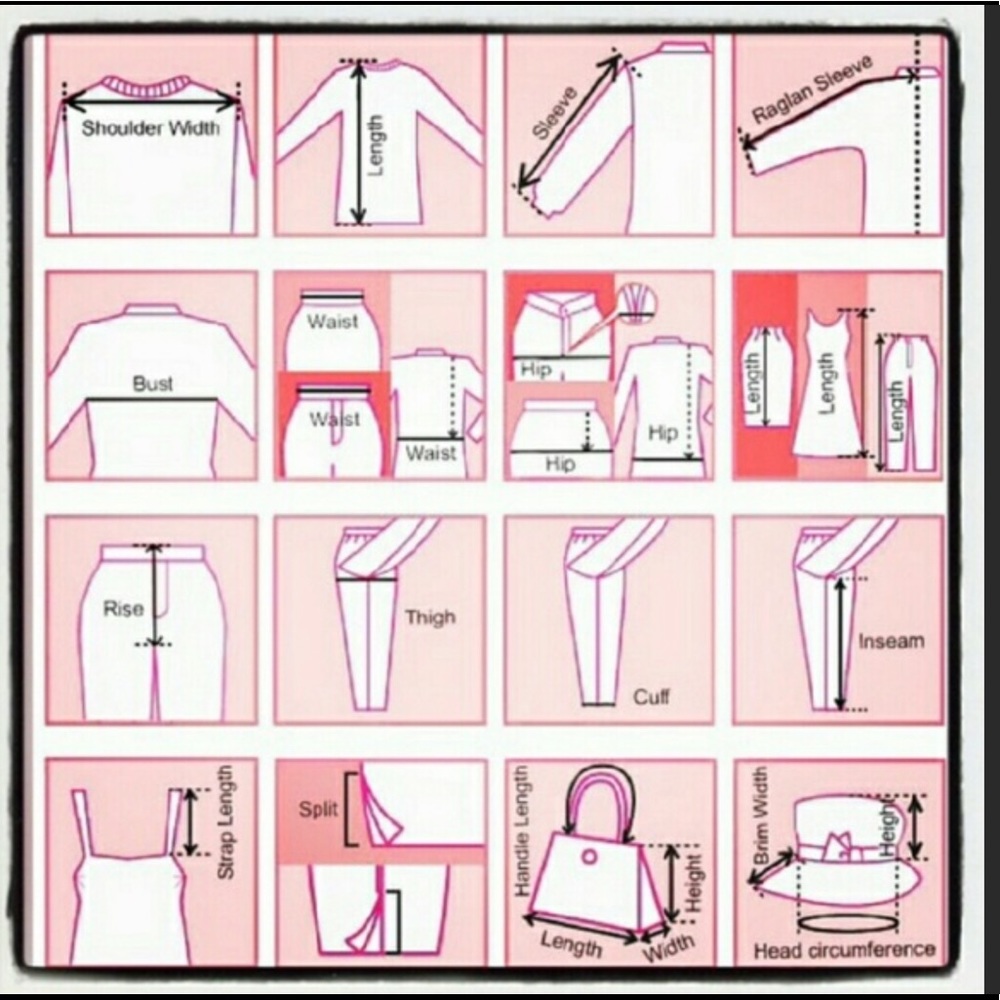 Shoulder Width

Length

Sleeve

Raglan Sleeve

Bust

Waist

Waist

Waist

Hip

Hip

Hip

Length

Length

Length

Rise

Thigh

Cuff

Inseam

Strap Length

Split

Handle Length

Height

Length

Width

Brim Width

Height

Head circumference